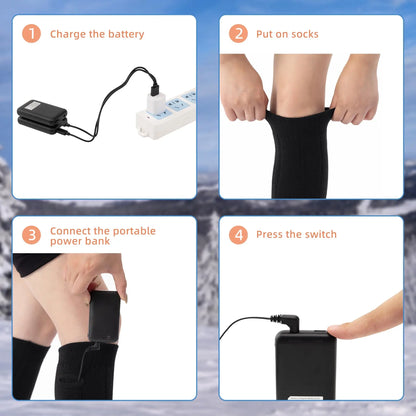 1 Charge the battery

2 Put on socks

3 Connect the portable power bank

4 Press the switch